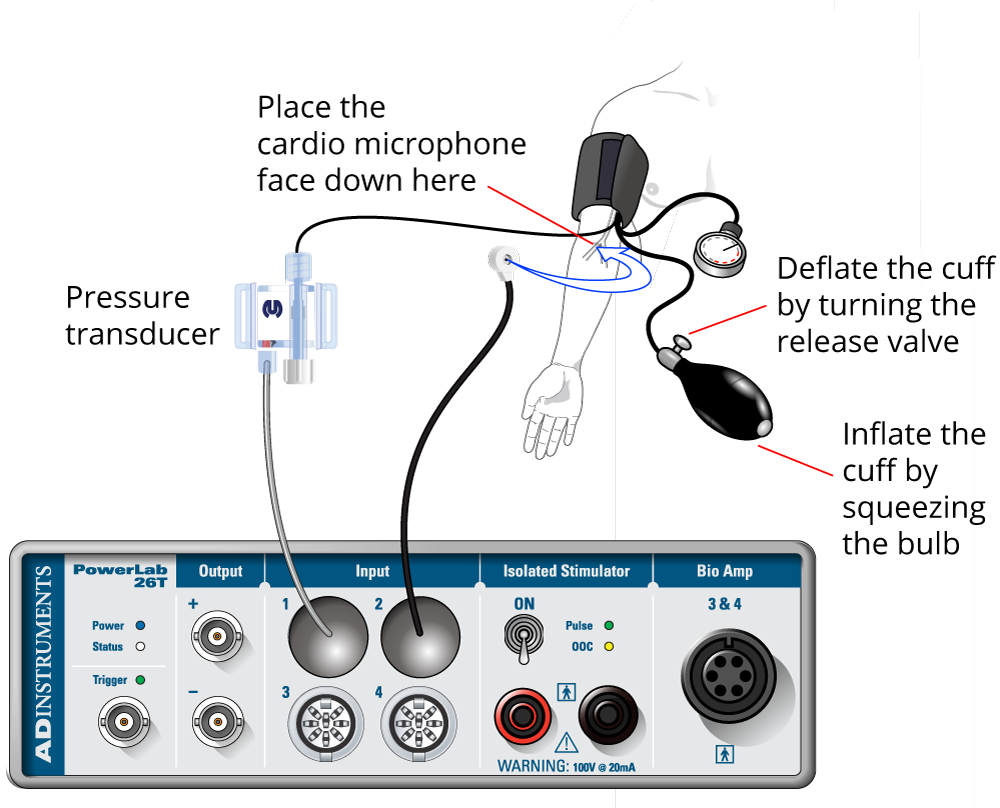 Place the cardio microphone face down here

Pressure transducer

Deflate the cuff by turning the release valve

Inflate the cuff by squeezing the bulb

ADINSTRUMENTS

PowerLab 26T

Power
Status

Trigger

Output

+

−

Input

1

2

3

4

Isolated Stimulator

ON

Pulse
OOC

WARNING: 100V @ 20mA

Bio Amp

3 & 4